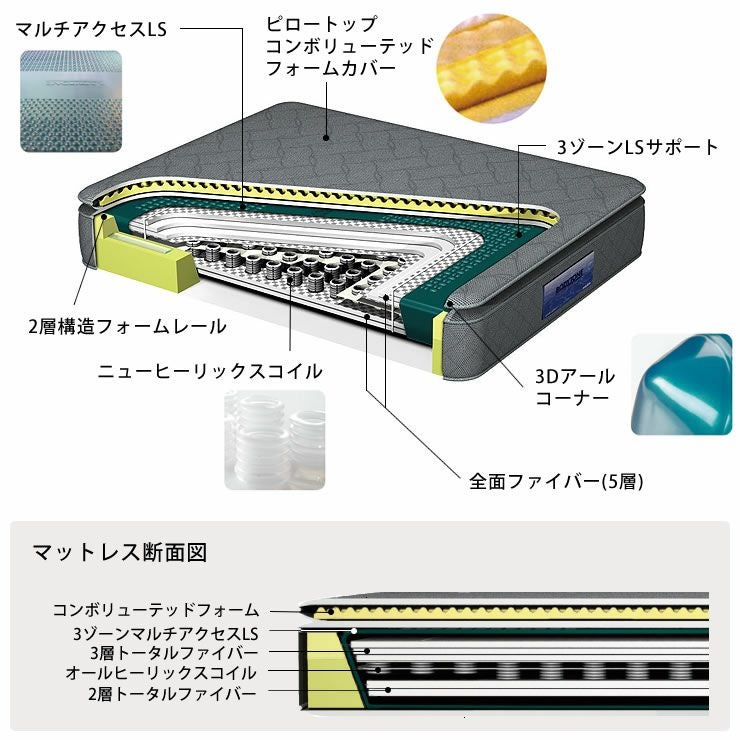 マルチアクセスLS

ピロートップ
コンボリューテッド
フォームカバー

3ゾーンLSサポート

2層構造フォームレール

ニューヒーリックスコイル

3Dアール
コーナー

全面ファイバー(5層)

マットレス断面図

コンボリューテッドフォーム
3ゾーンマルチアクセスLS
3層トータルファイバー
オールヒーリックスコイル
2層トータルファイバー